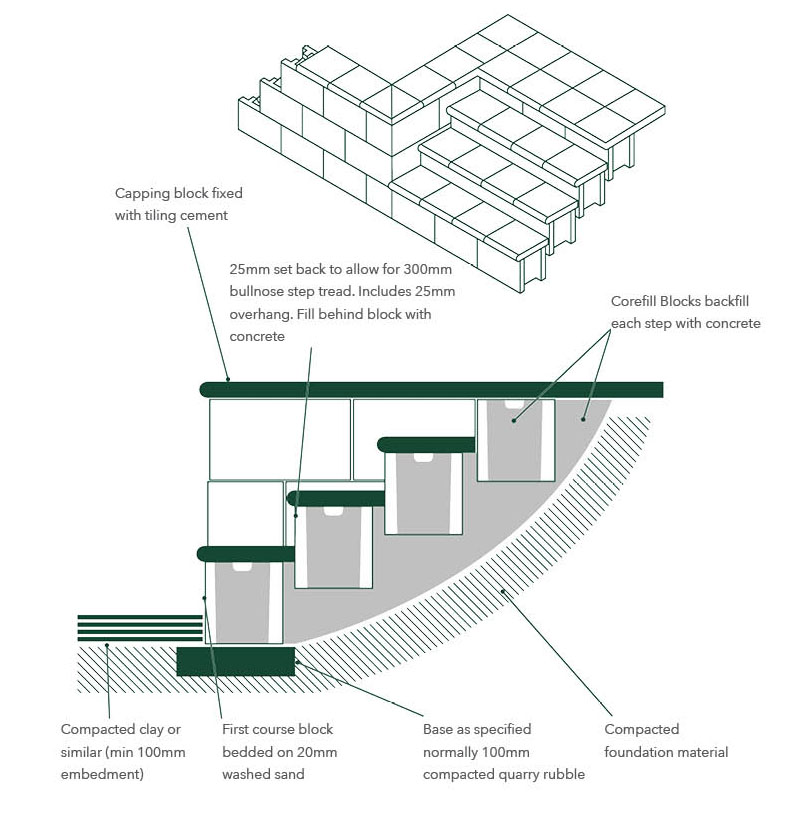 Capping block fixed with tiling cement

25mm set back to allow for 300mm bullnose step tread. Includes 25mm overhang. Fill behind block with concrete

Corefill Blocks backfill each step with concrete

Compacted clay or similar (min 100mm embedment)

First course block bedded on 20mm washed sand

Base as specified normally 100mm compacted quarry rubble

Compacted foundation material